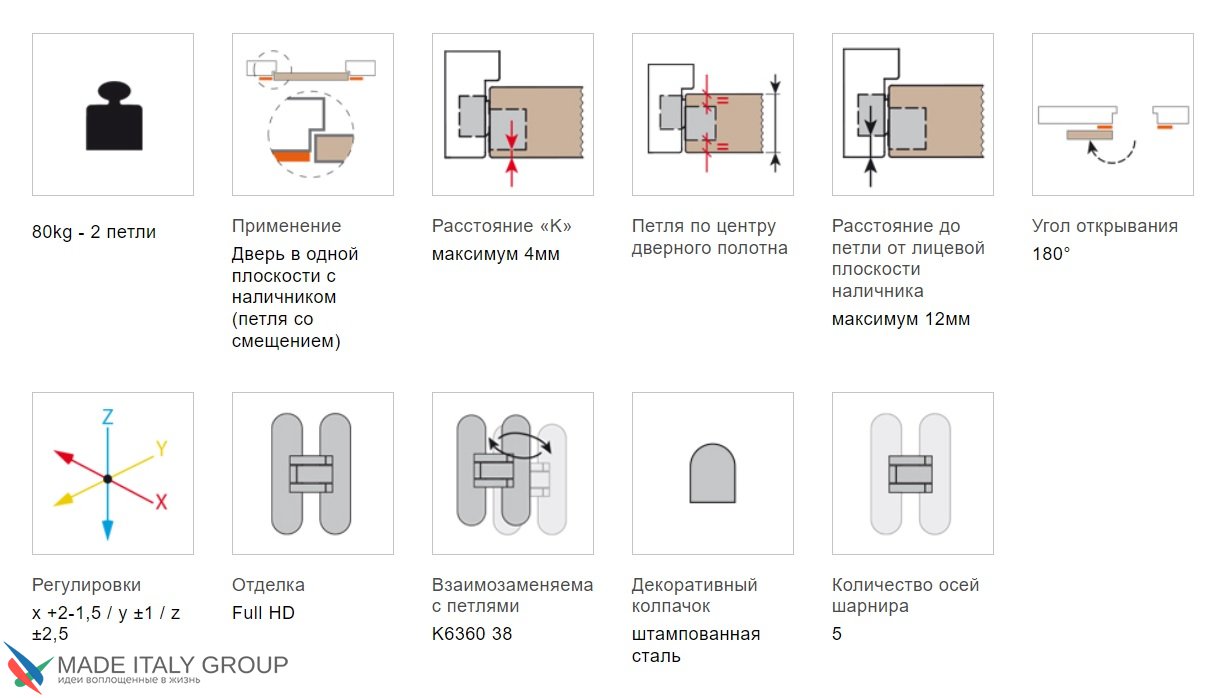 80kg - 2 петли

Применение
Дверь в одной плоскости с наличником (петля со смещением)

Расстояние «K»
максимум 4мм

Петля по центру дверного полотна

Расстояние до петли от лицевой плоскости наличника
максимум 12мм

Угол открывания
180°

Z
Y
X

Регулировки
x +2-1,5 / y ±1 / z ±2,5

Отделка
Full HD

Взаимозаменяема с петлями
K6360 38

Декоративный колпачок
штампованная сталь

Количество осей шарнира
5

MADE ITALY GROUP
идеи воплощенные в жизнь